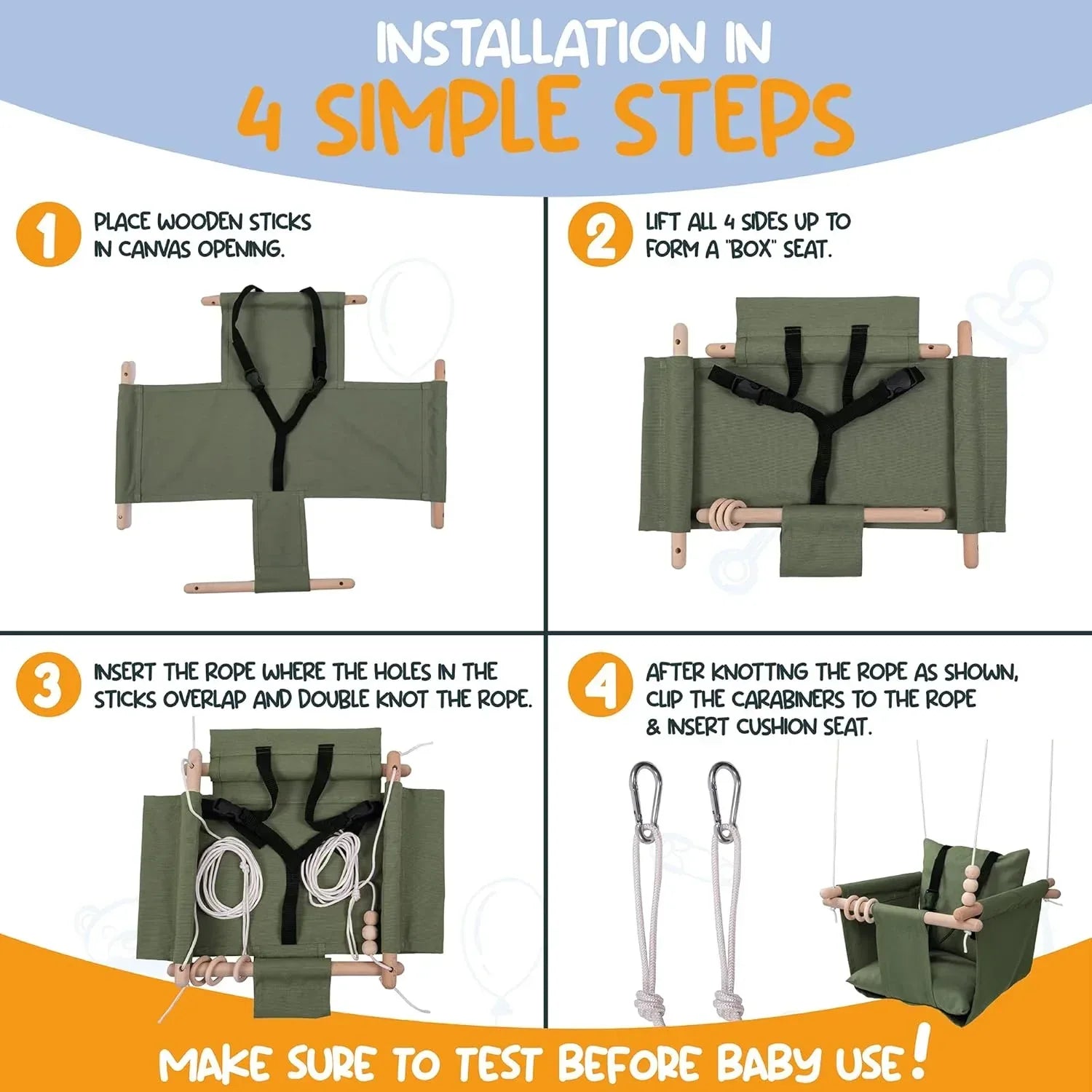 INSTALLATION IN
4 SIMPLE STEPS

1 PLACE WOODEN STICKS IN CANVAS OPENING.

2 LIFT ALL 4 SIDES UP TO FORM A "BOX" SEAT.

3 INSERT THE ROPE WHERE THE HOLES IN THE STICKS OVERLAP AND DOUBLE KNOT THE ROPE.

4 AFTER KNOTTING THE ROPE AS SHOWN, CLIP THE CARABINERS TO THE ROPE & INSERT CUSHION SEAT.

MAKE SURE TO TEST BEFORE BABY USE!