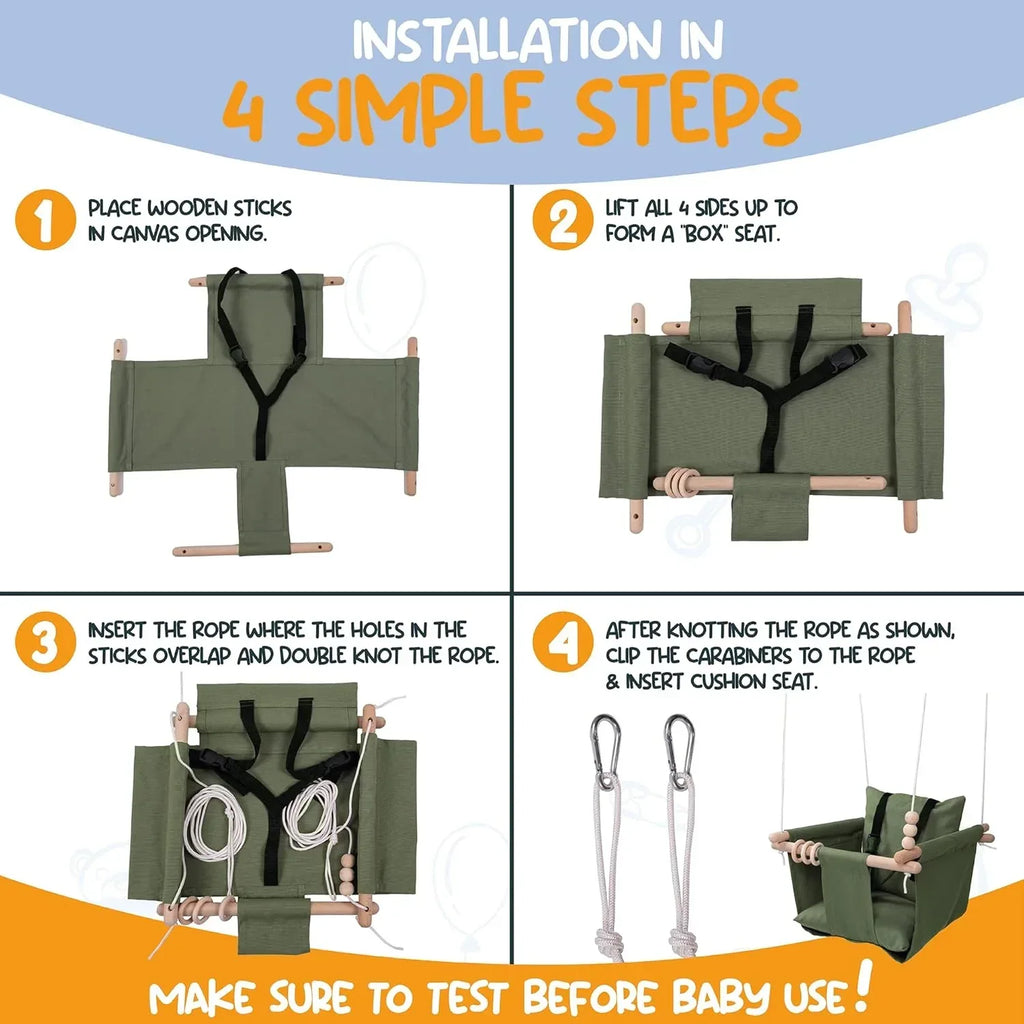 INSTALLATION IN
4 SIMPLE STEPS

1 PLACE WOODEN STICKS IN CANVAS OPENING.

2 LIFT ALL 4 SIDES UP TO FORM A "BOX" SEAT.

3 INSERT THE ROPE WHERE THE HOLES IN THE STICKS OVERLAP AND DOUBLE KNOT THE ROPE.

4 AFTER KNOTTING THE ROPE AS SHOWN, CLIP THE CARABINERS TO THE ROPE & INSERT CUSHION SEAT.

MAKE SURE TO TEST BEFORE BABY USE!