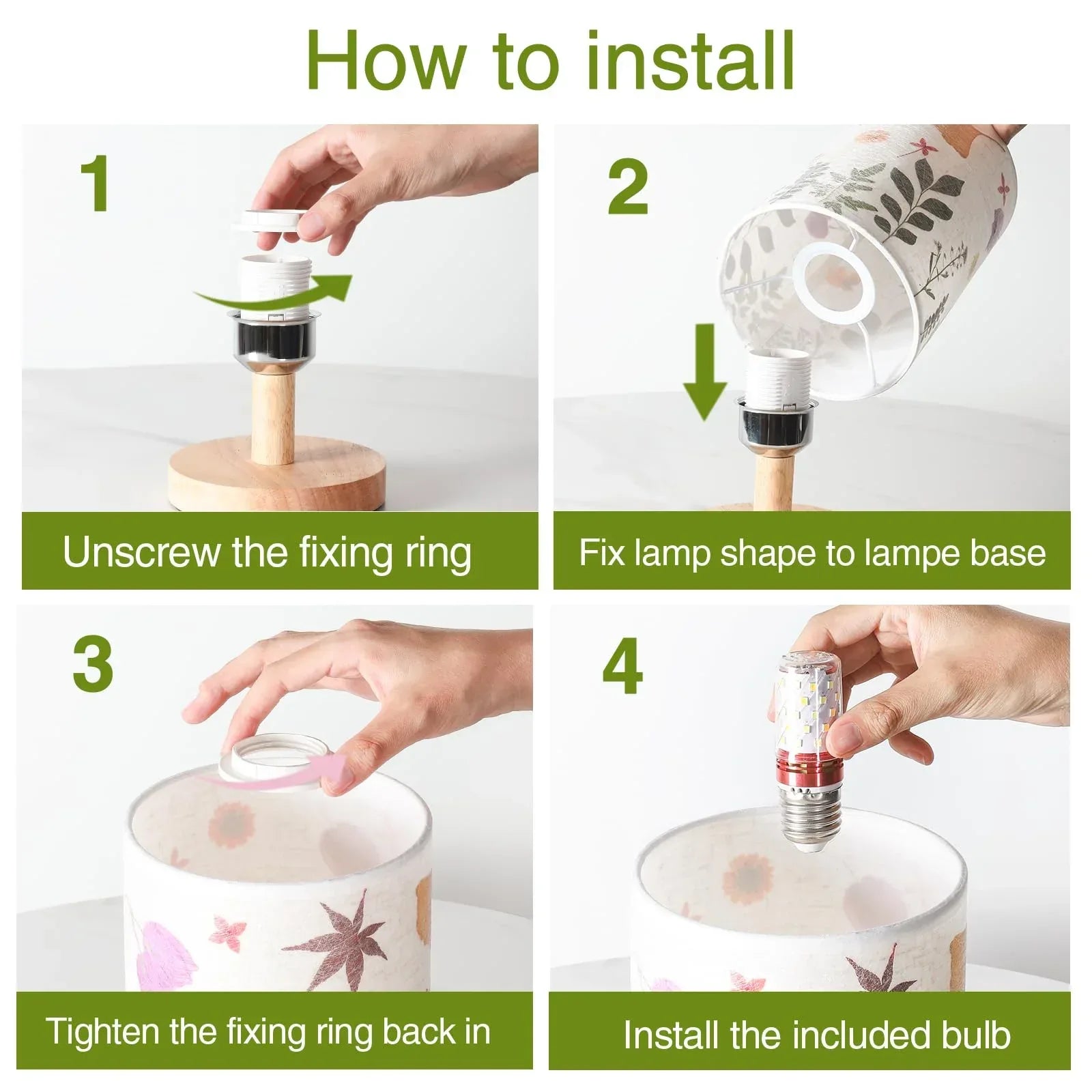 How to install

1

Unscrew the fixing ring

2

Fix lamp shape to lampe base

3

Tighten the fixing ring back in

4

Install the included bulb