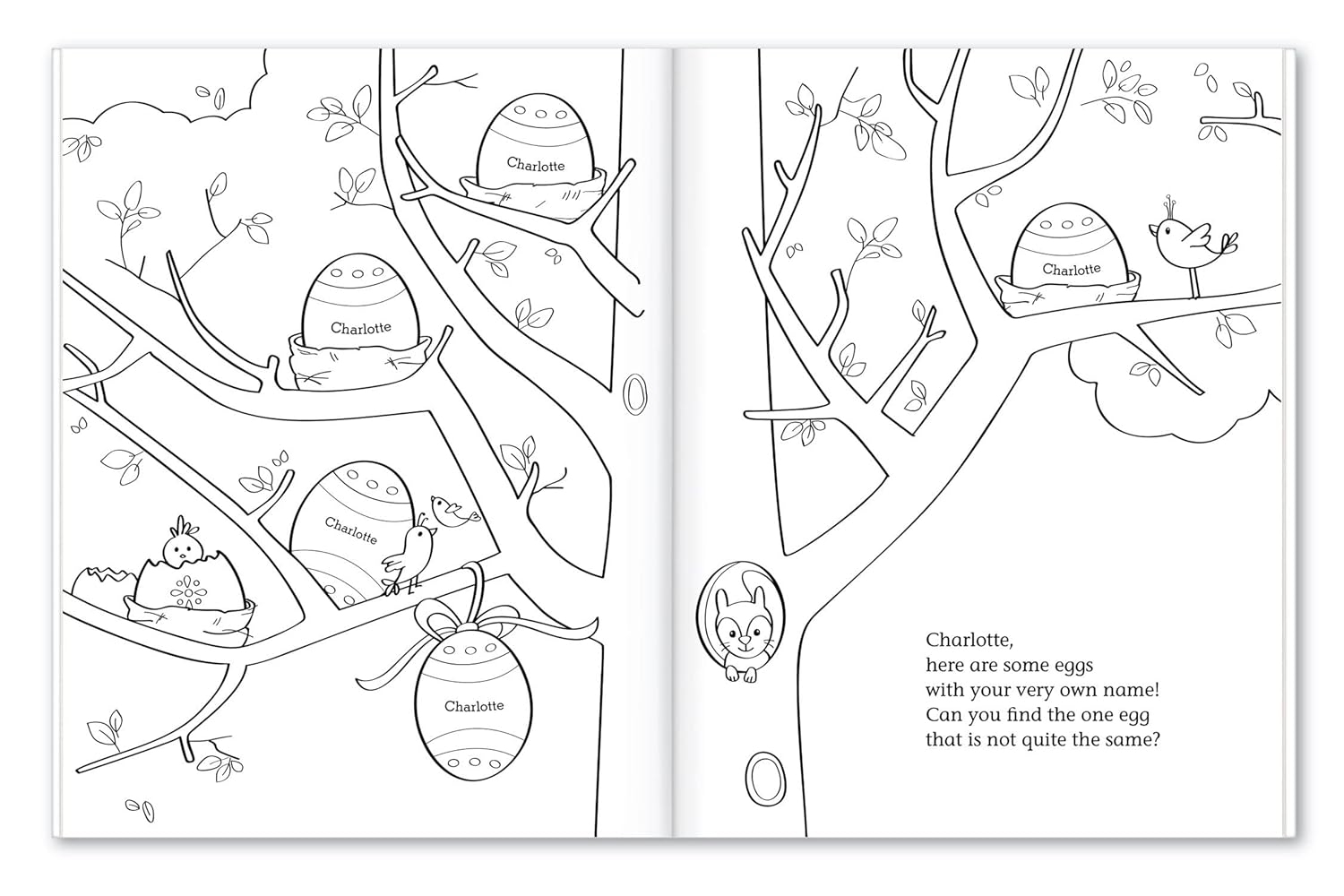 Charlotte

Charlotte

Charlotte

Charlotte

Charlotte

Charlotte,
here are some eggs
with your very own name!
Can you find the one egg
that is not quite the same?