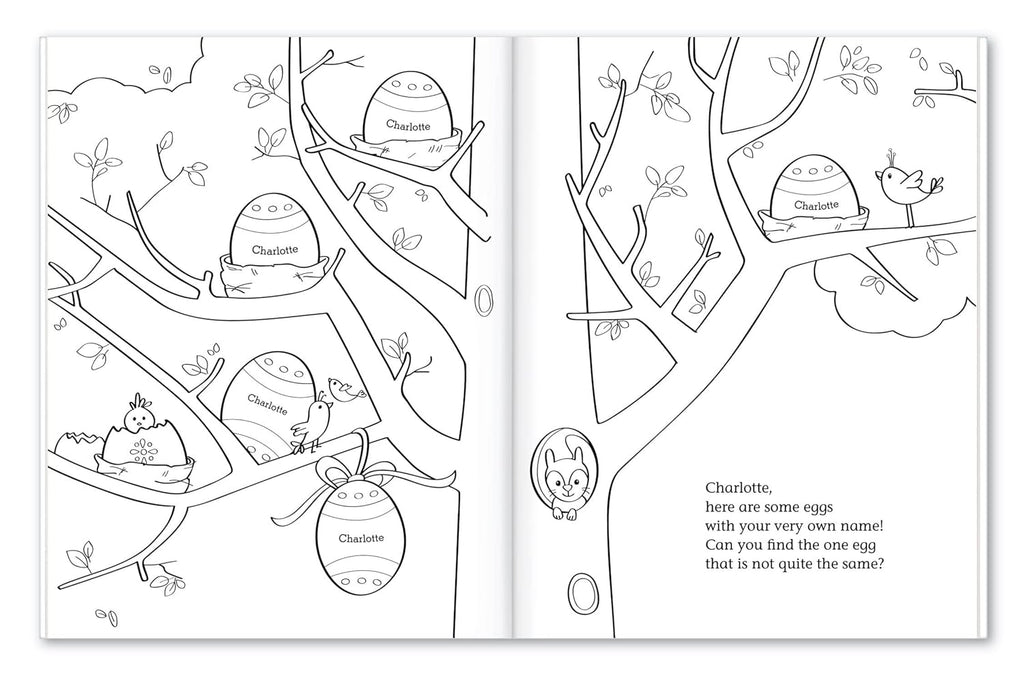 Charlotte

Charlotte

Charlotte

Charlotte

Charlotte

Charlotte, here are some eggs with your very own name! Can you find the one egg that is not quite the same?