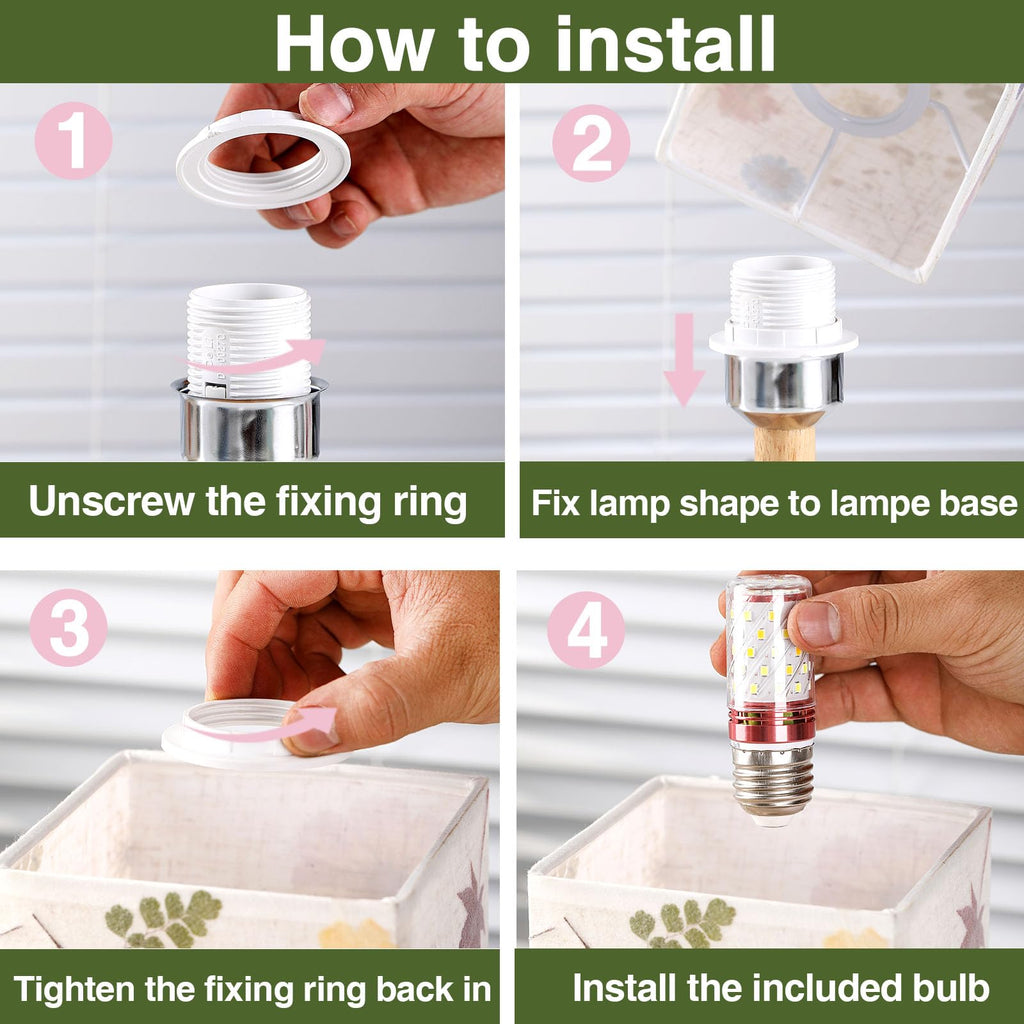 How to install

1

Unscrew the fixing ring

2

Fix lamp shape to lampe base

3

Tighten the fixing ring back in

4

Install the included bulb